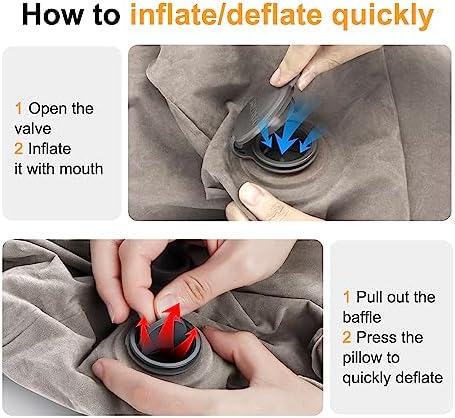 How to inflate/deflate quickly

1 Open the valve
2 Inflate it with mouth

1 Pull out the baffle
2 Press the pillow to quickly deflate