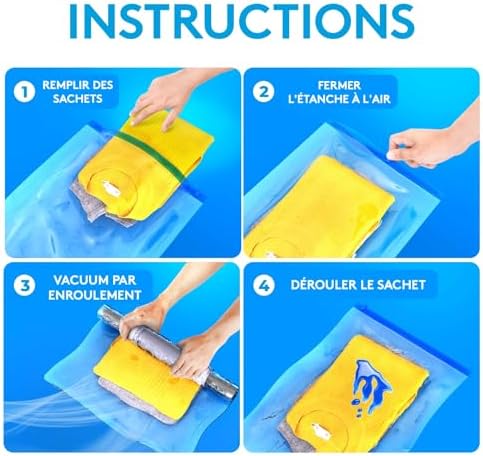 INSTRUCTIONS

1 REMPLIR DES SACHETS

2 FERMER L'ÉTANCHE À L'AIR

3 VACUUM PAR ENROULEMENT

4 DÉROULER LE SACHET