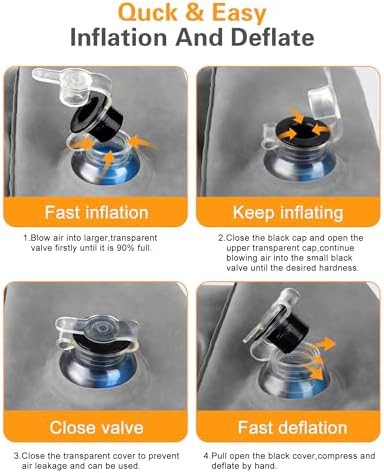 Quck & Easy
Inflation And Deflate

Fast inflation

1.Blow air into larger,transparent valve firstly until it is 90% full.

Keep inflating

2.Close the black cap and open the upper transparent cap,continue blowing air into the small black valve until the desired hardness.

Close valve

3.Close the transparent cover to prevent air leakage and can be used.

Fast deflation

4.Pull open the black cover,compress and deflate by hand.