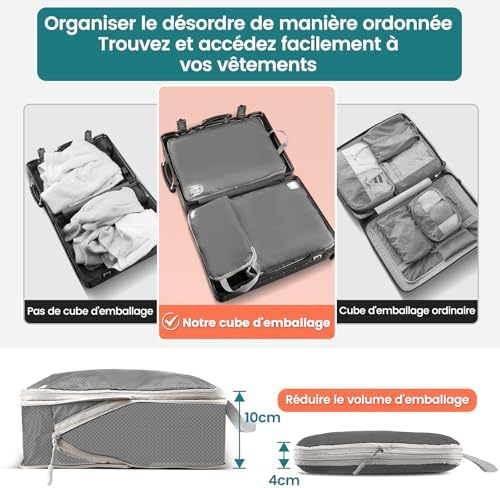 Organiser le désordre de manière ordonnée
Trouvez et accédez facilement à vos vêtements

Pas de cube d'emballage

Notre cube d'emballage

Cube d'emballage ordinaire

Réduire le volume d'emballage

10cm

4cm