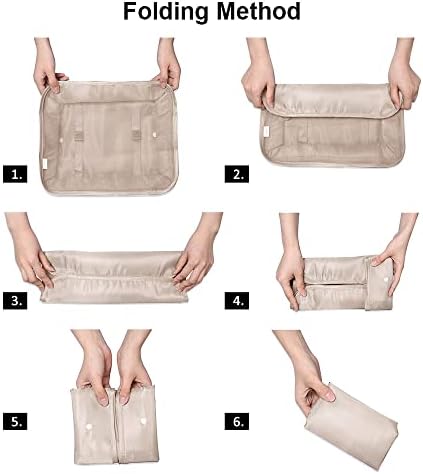 Folding Method

1.

2.

3.

4.

5.

6.